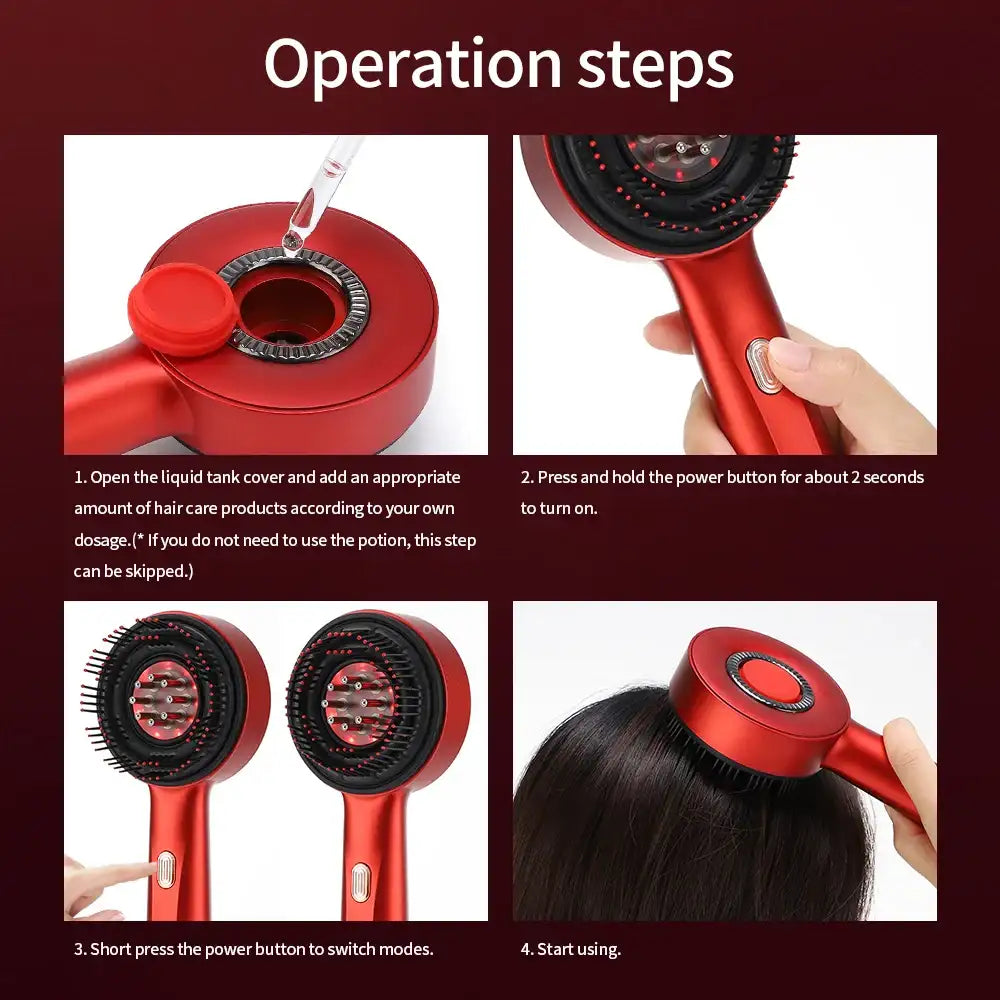 Operation steps

1. Open the liquid tank cover and add an appropriate amount of hair care products according to your own dosage.(* If you do not need to use the potion, this step can be skipped.)

2. Press and hold the power button for about 2 seconds to turn on.

3. Short press the power button to switch modes.

4. Start using.