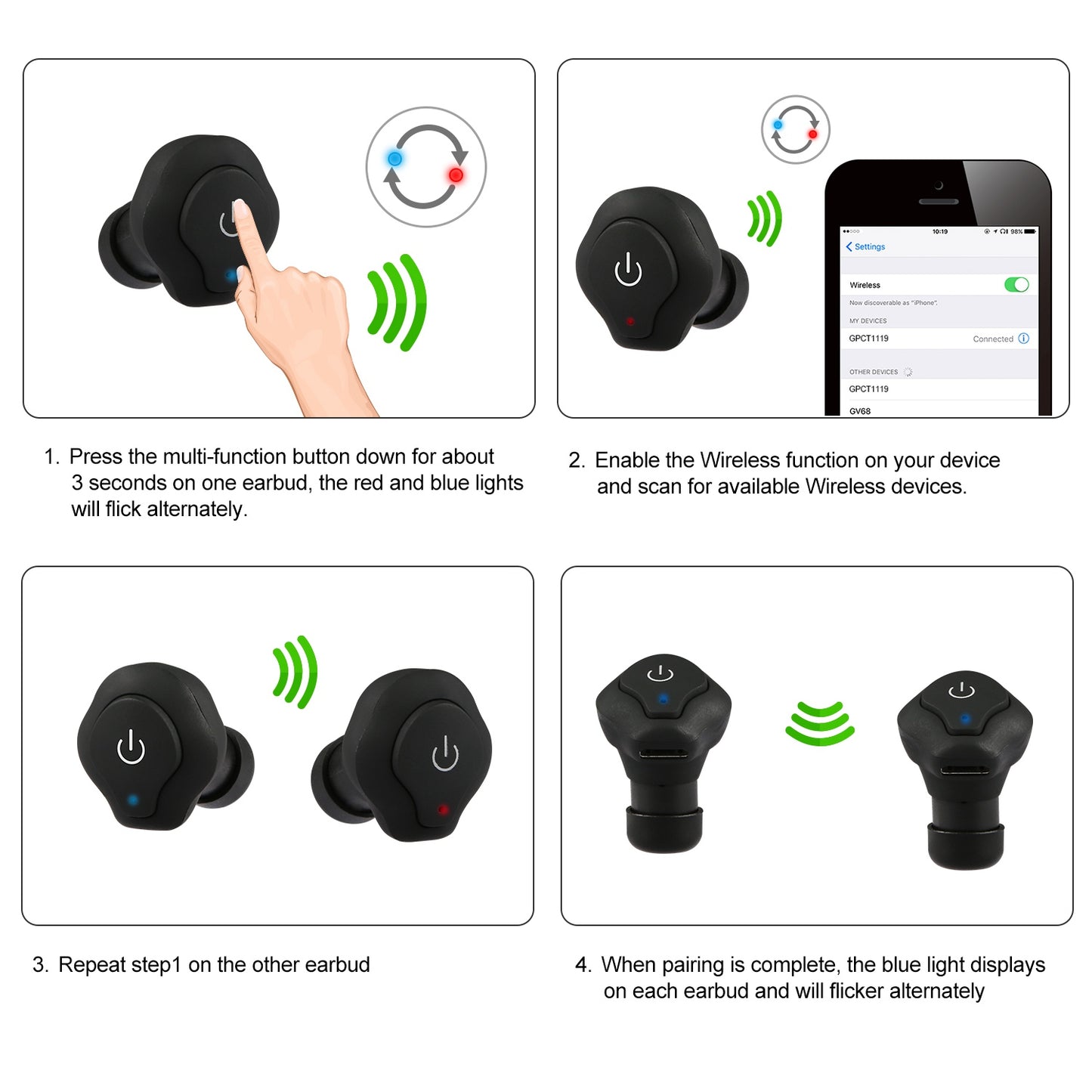 10:19
98%
Settings

Wireless

Now discoverable as "iPhone".

MY DEVICES

GPCT1119 Connected

OTHER DEVICES

GPCT1119

GV68

1. Press the multi-function button down for about 3 seconds on one earbud, the red and blue lights will flick alternately.

2. Enable the Wireless function on your device and scan for available Wireless devices.

3. Repeat step1 on the other earbud

4. When pairing is complete, the blue light displays on each earbud and will flicker alternately