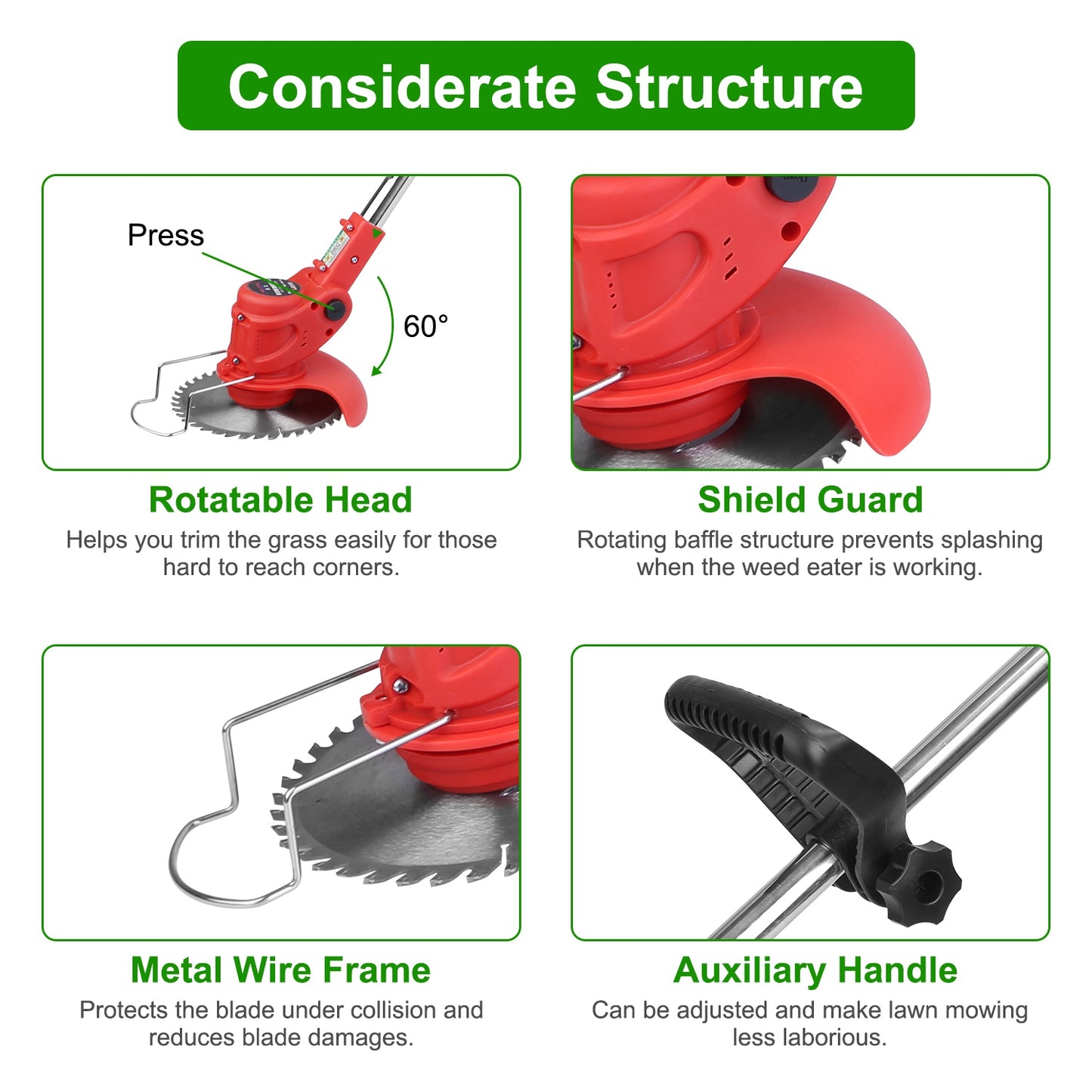 Considerate Structure

Press

60°

Rotatable Head

Helps you trim the grass easily for those hard to reach corners.

Shield Guard

Rotating baffle structure prevents splashing when the weed eater is working.

Metal Wire Frame

Protects the blade under collision and reduces blade damages.

Auxiliary Handle

Can be adjusted and make lawn mowing less laborious.