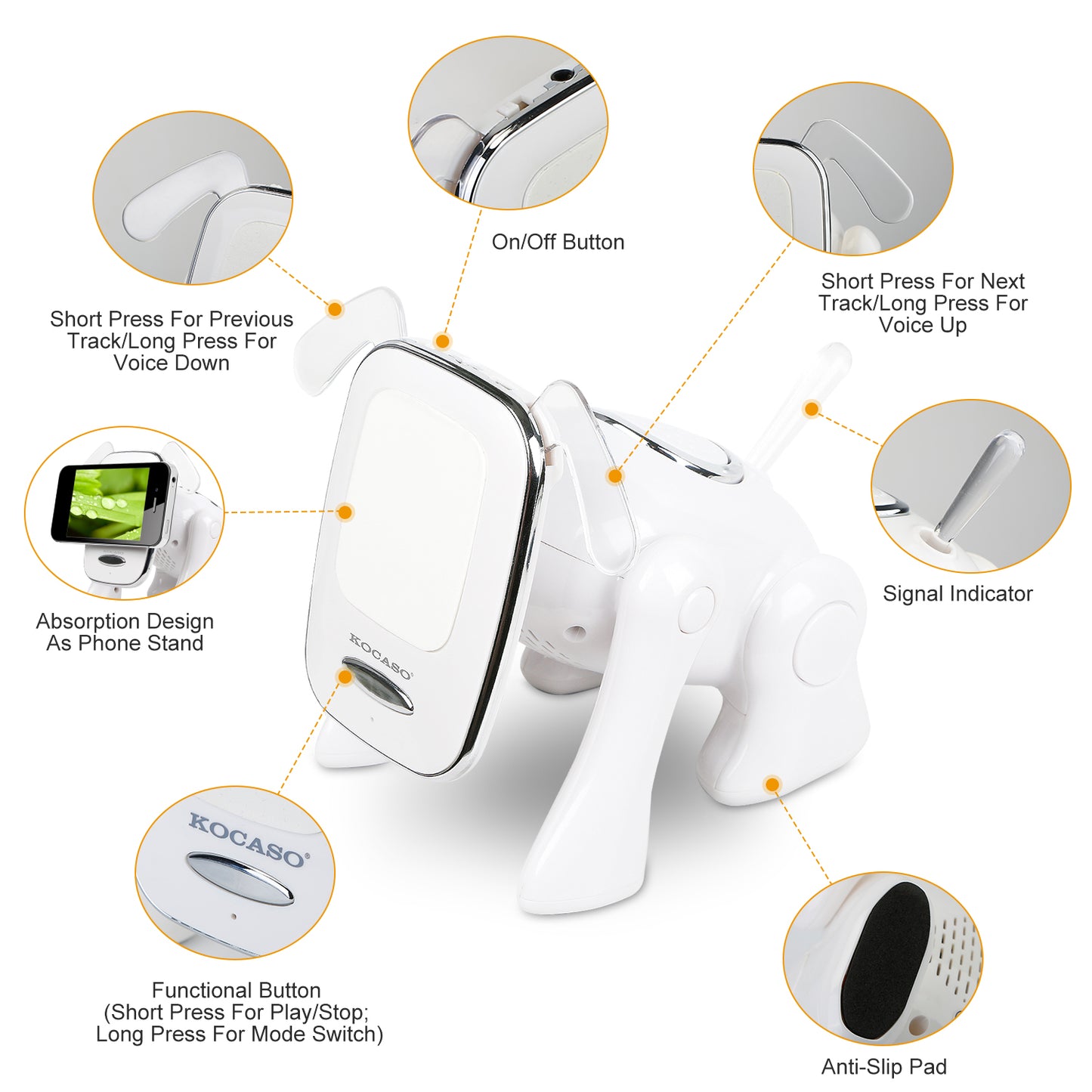 On/Off Button

Short Press For Previous Track/Long Press For Voice Down

Short Press For Next Track/Long Press For Voice Up

Absorption Design As Phone Stand

KOCASO®

Signal Indicator

KOCASO®

Functional Button (Short Press For Play/Stop; Long Press For Mode Switch)

Anti-Slip Pad