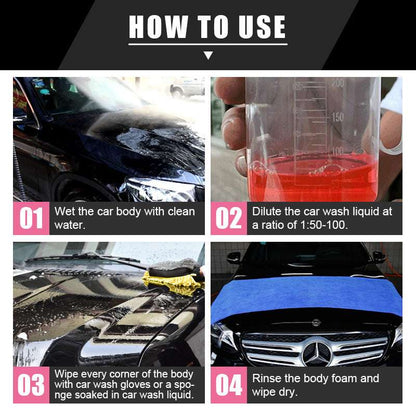 HOW TO USE

200
150
100

01 Wet the car body with clean water.

02 Dilute the car wash liquid at a ratio of 1:50-100.

03 Wipe every corner of the body with car wash gloves or a sponge soaked in car wash liquid.

04 Rinse the body foam and wipe dry.