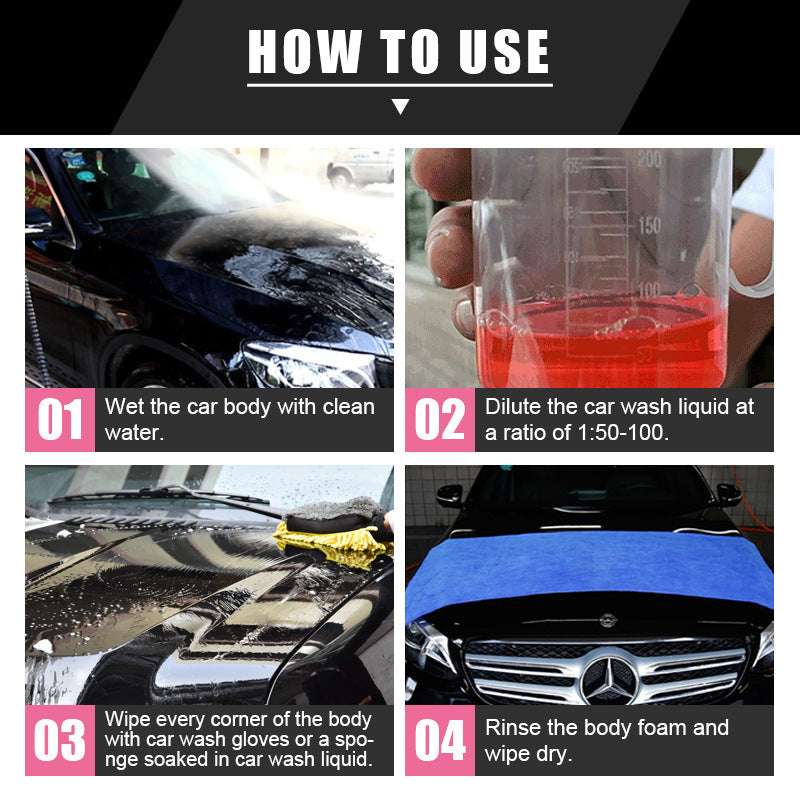 HOW TO USE

200
150
100

01 Wet the car body with clean water.

02 Dilute the car wash liquid at a ratio of 1:50-100.

03 Wipe every corner of the body with car wash gloves or a sponge soaked in car wash liquid.

04 Rinse the body foam and wipe dry.