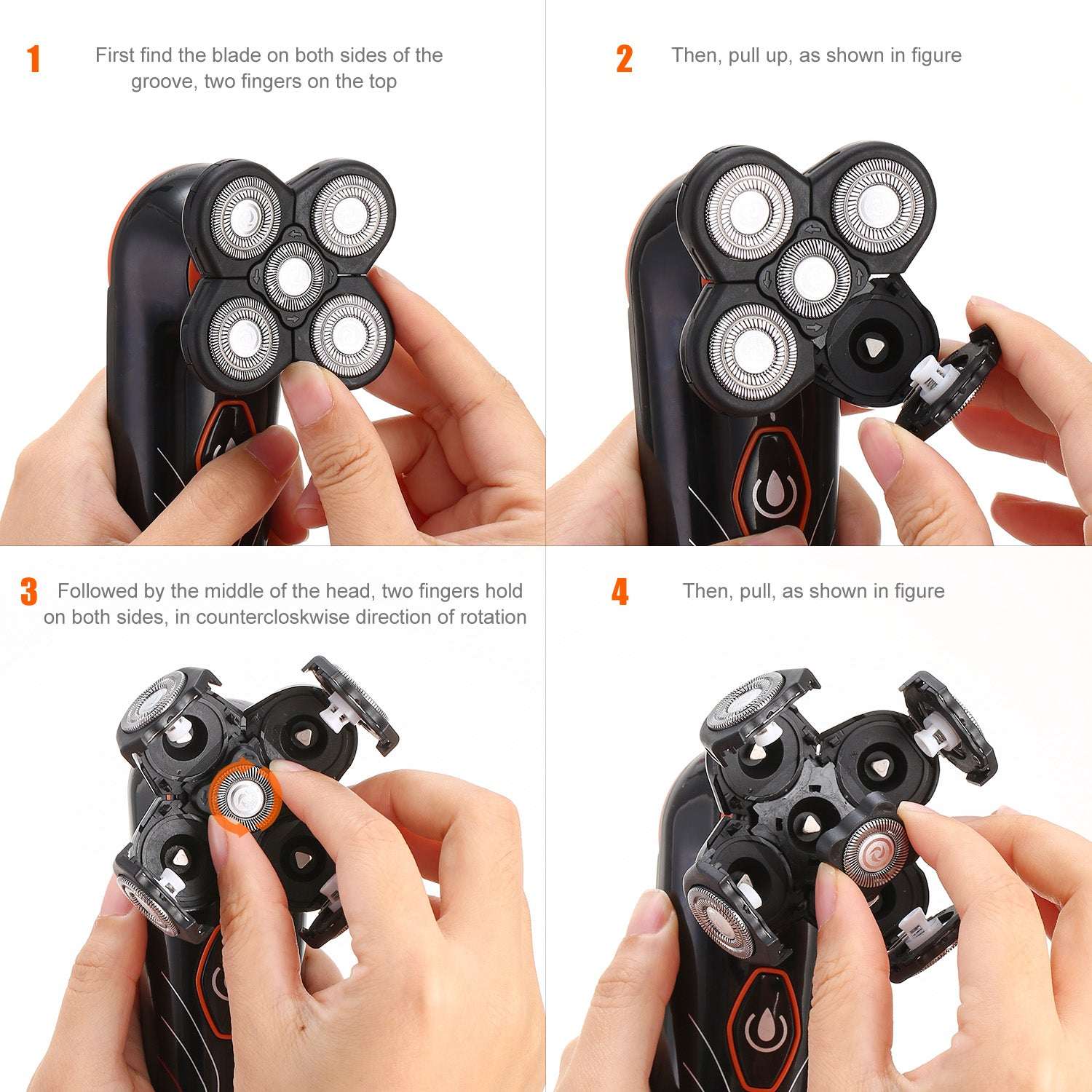 1 First find the blade on both sides of the groove, two fingers on the top

2 Then, pull up, as shown in figure

3 Followed by the middle of the head, two fingers hold on both sides, in countercloskwise direction of rotation

4 Then, pull, as shown in figure