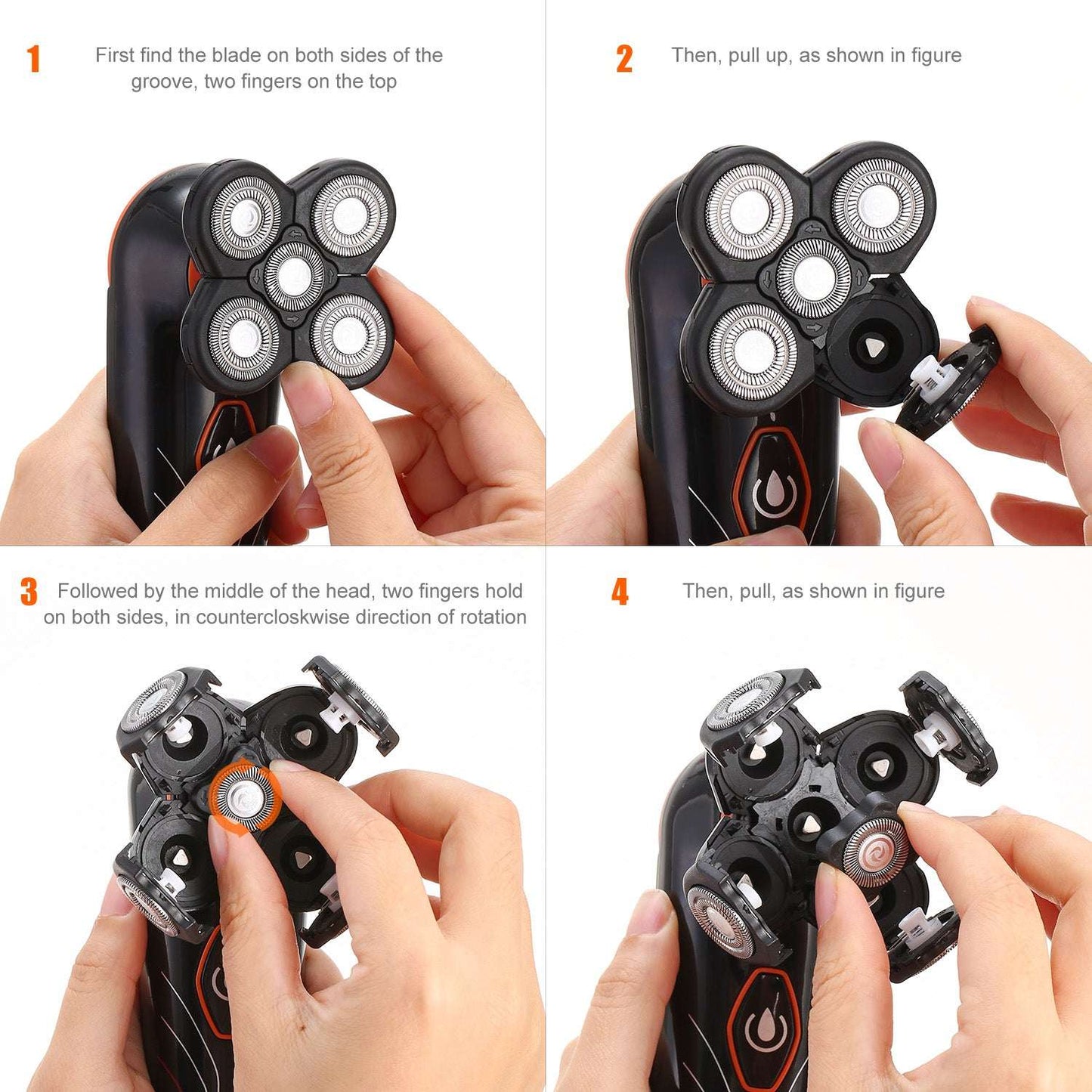 1 First find the blade on both sides of the groove, two fingers on the top

2 Then, pull up, as shown in figure

3 Followed by the middle of the head, two fingers hold on both sides, in countercloskwise direction of rotation

4 Then, pull, as shown in figure