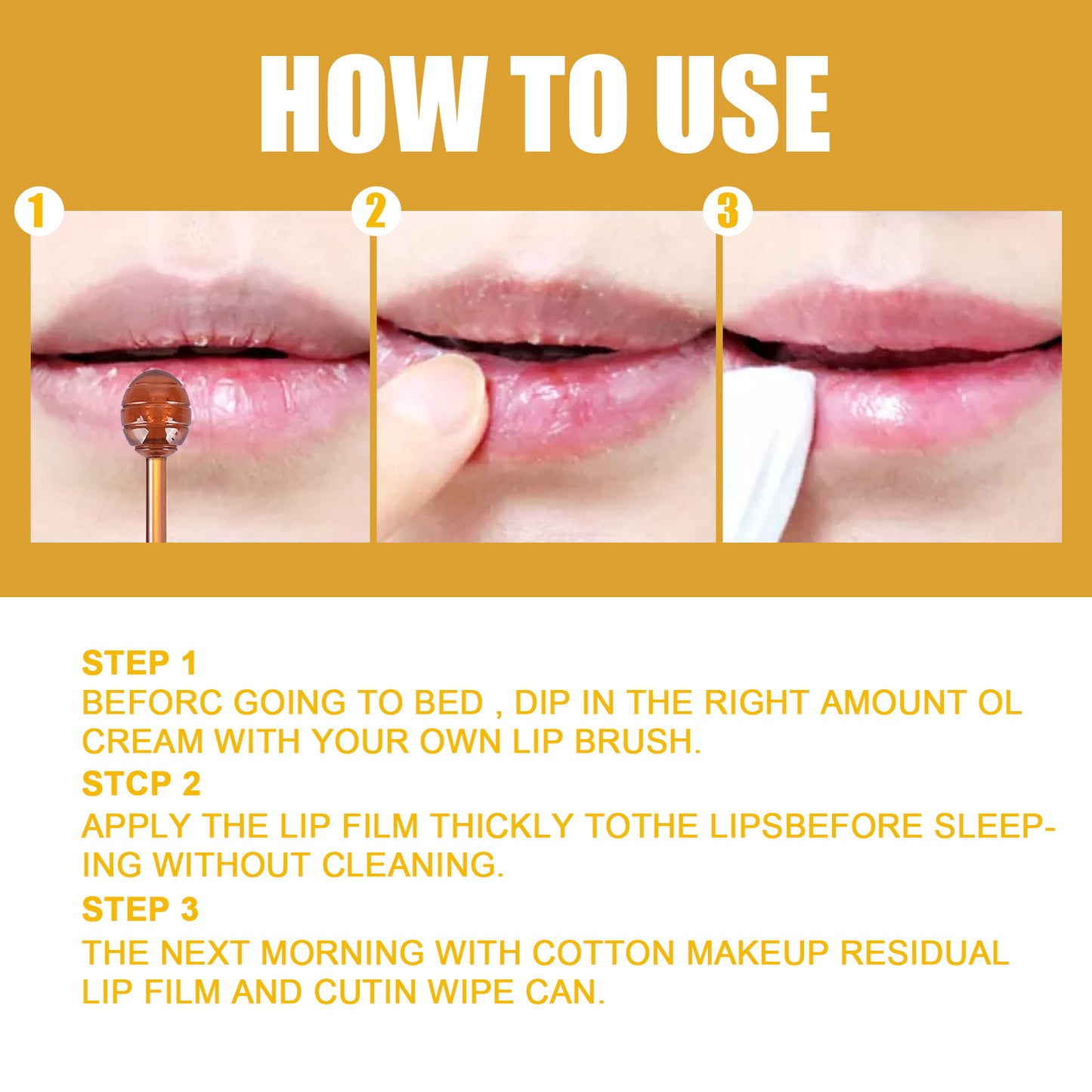 HOW TO USE

1

2

3

STEP 1
BEFORC GOING TO BED , DIP IN THE RIGHT AMOUNT OL CREAM WITH YOUR OWN LIP BRUSH.

STCP 2
APPLY THE LIP FILM THICKLY TOTHE LIPSBEFORE SLEEPING WITHOUT CLEANING.

STEP 3
THE NEXT MORNING WITH COTTON MAKEUP RESIDUAL LIP FILM AND CUTIN WIPE CAN.