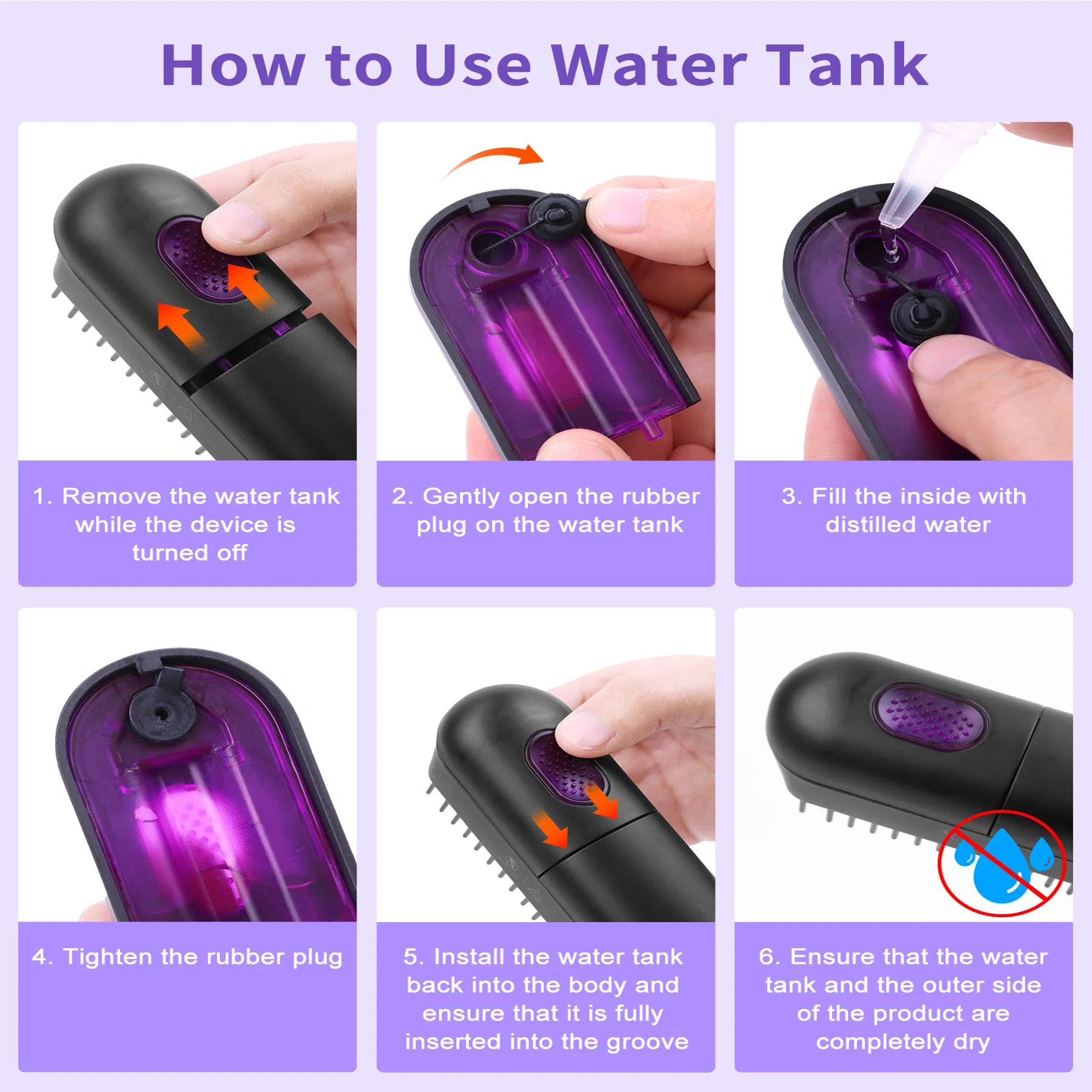 How to Use Water Tank

1. Remove the water tank while the device is turned off

2. Gently open the rubber plug on the water tank

3. Fill the inside with distilled water

4. Tighten the rubber plug

5. Install the water tank back into the body and ensure that it is fully inserted into the groove

6. Ensure that the water tank and the outer side of the product are completely dry