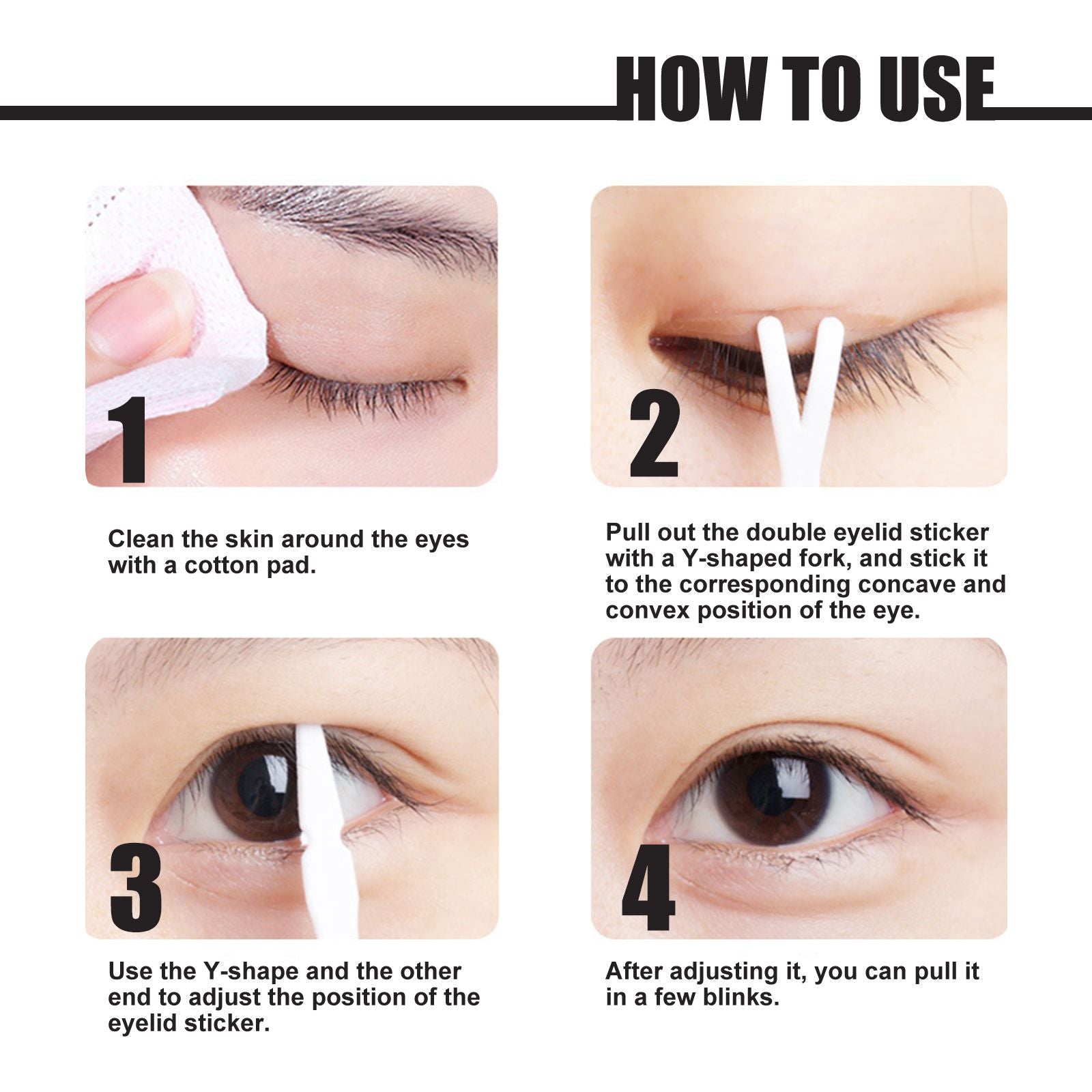 HOW TO USE

1

Clean the skin around the eyes with a cotton pad.

2

Pull out the double eyelid sticker with a Y-shaped fork, and stick it to the corresponding concave and convex position of the eye.

3

Use the Y-shape and the other end to adjust the position of the eyelid sticker.

4

After adjusting it, you can pull it in a few blinks.