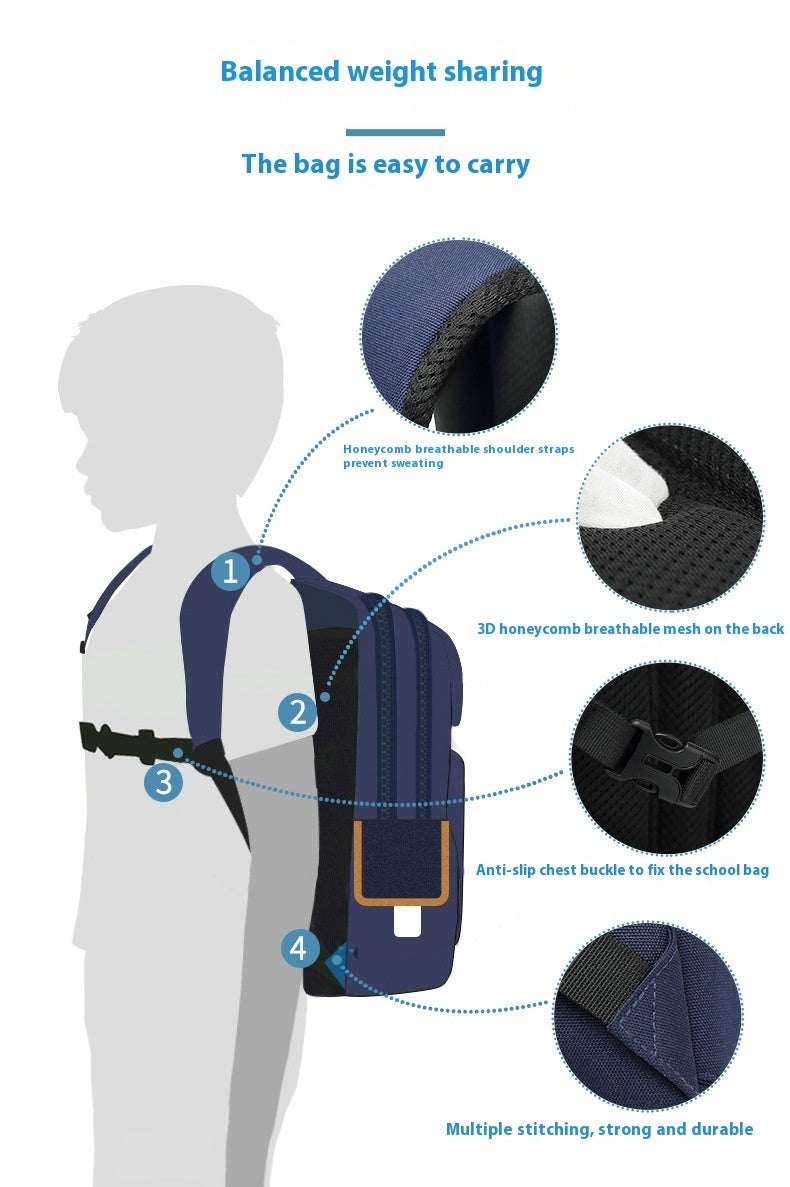 Balanced weight sharing

The bag is easy to carry

Honeycomb breathable shoulder straps prevent sweating

1

3D honeycomb breathable mesh on the back

2

3

Anti-slip chest buckle to fix the school bag

4

Multiple stitching, strong and durable