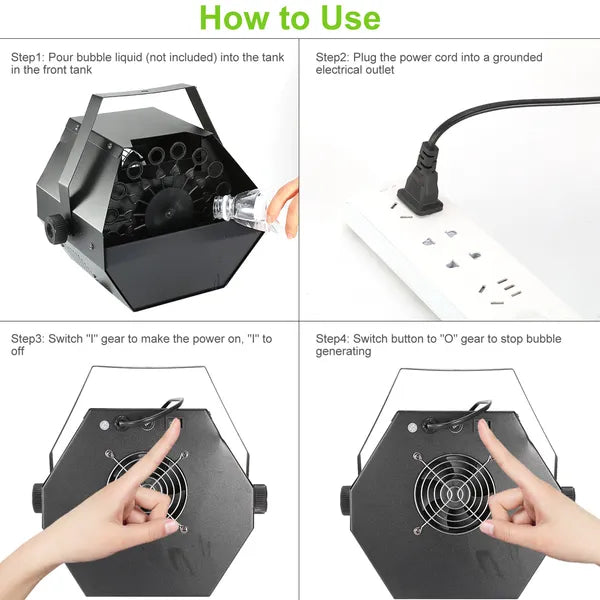 How to Use

Step1: Pour bubble liquid (not included) into the tank in the front tank

Step2: Plug the power cord into a grounded electrical outlet

Step3: Switch "I" gear to make the power on, "I" to off

Step4: Switch button to "O" gear to stop bubble generating