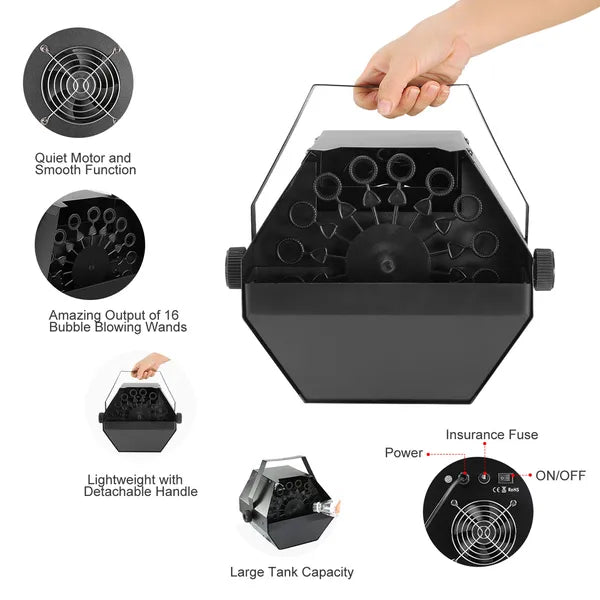 Quiet Motor and
Smooth Function

Amazing Output of 16
Bubble Blowing Wands

Lightweight with
Detachable Handle

Large Tank Capacity

Insurance Fuse

Power

ON/OFF

CE RoHS