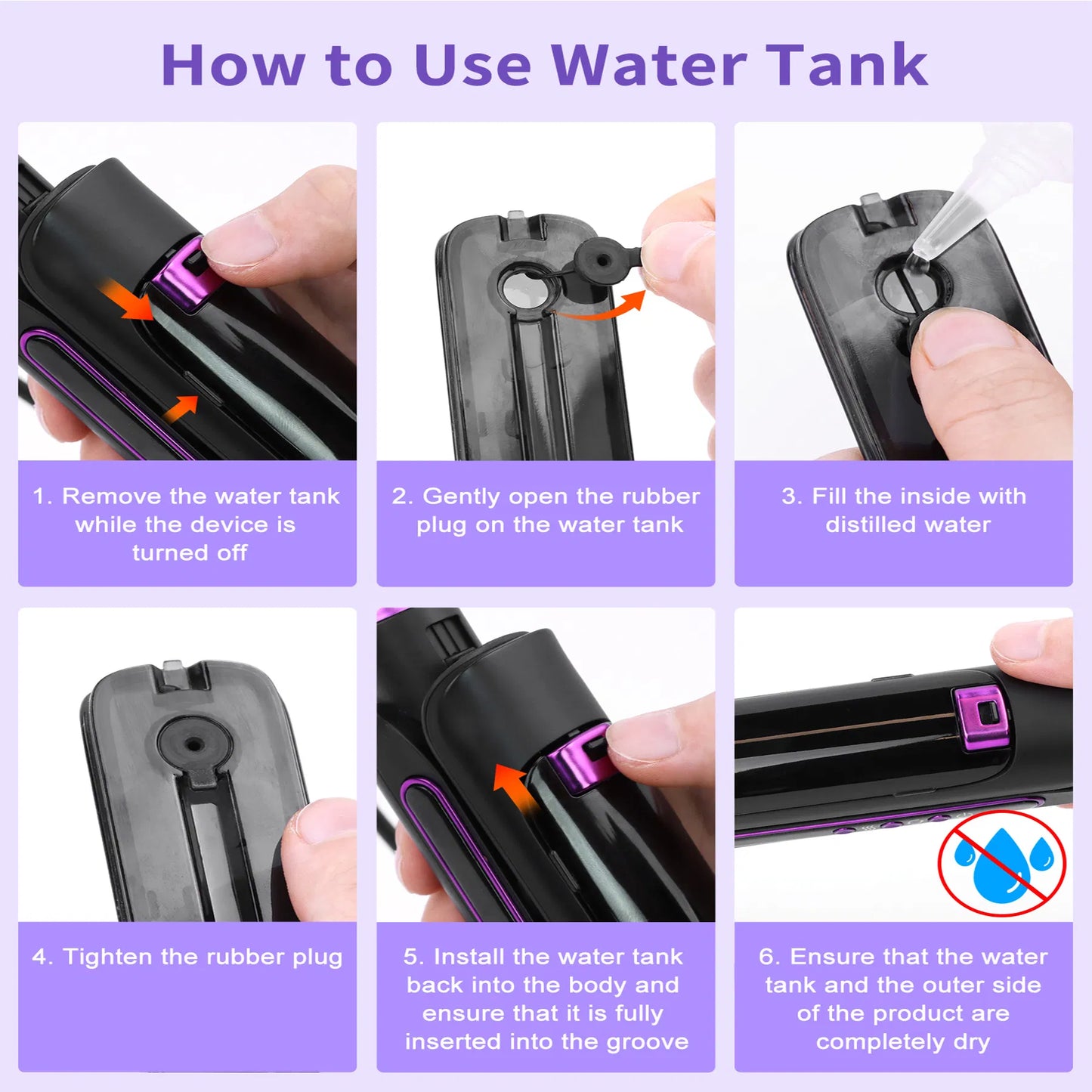 How to Use Water Tank

1. Remove the water tank while the device is turned off

2. Gently open the rubber plug on the water tank

3. Fill the inside with distilled water

4. Tighten the rubber plug

5. Install the water tank back into the body and ensure that it is fully inserted into the groove

6. Ensure that the water tank and the outer side of the product are completely dry