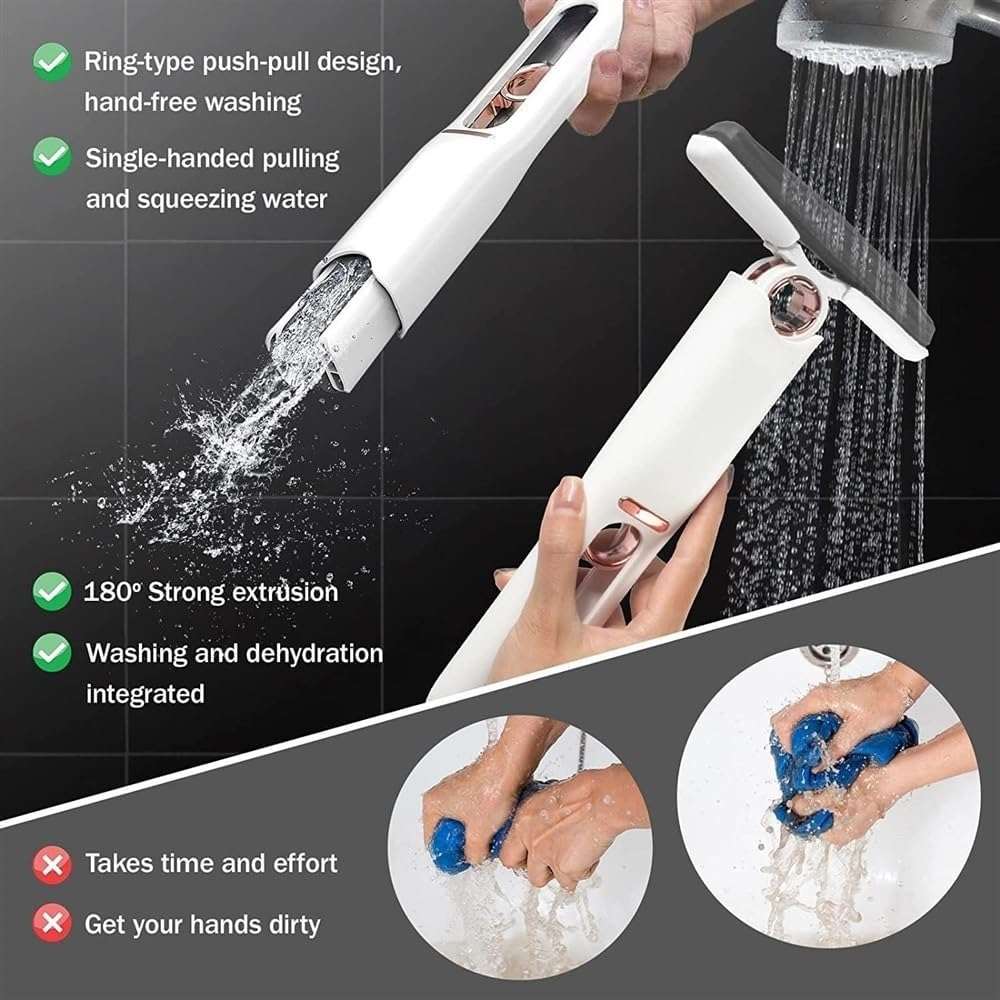 Ring-type push-pull design, hand-free washing

Single-handed pulling and squeezing water

180° Strong extrusion

Washing and dehydration integrated

Takes time and effort

Get your hands dirty