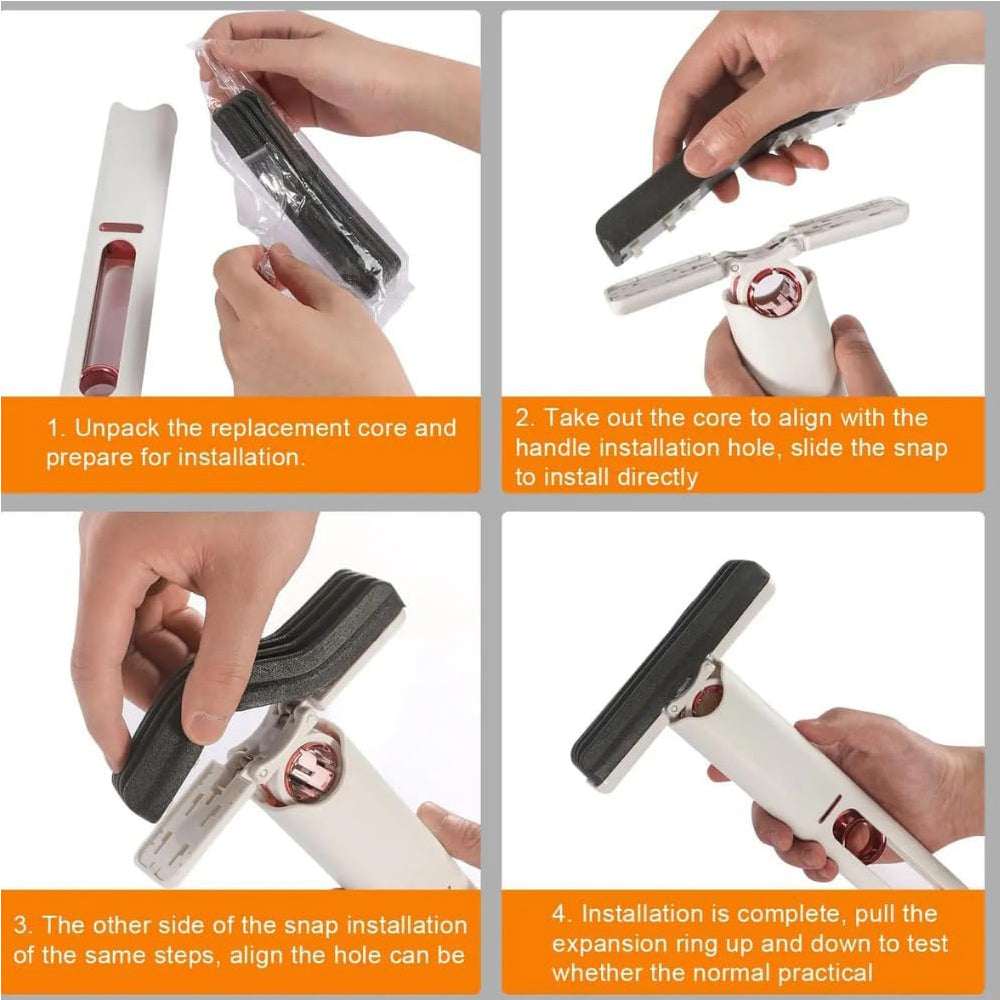 1. Unpack the replacement core and prepare for installation.

2. Take out the core to align with the handle installation hole, slide the snap to install directly

3. The other side of the snap installation of the same steps, align the hole can be

4. Installation is complete, pull the expansion ring up and down to test whether the normal practical