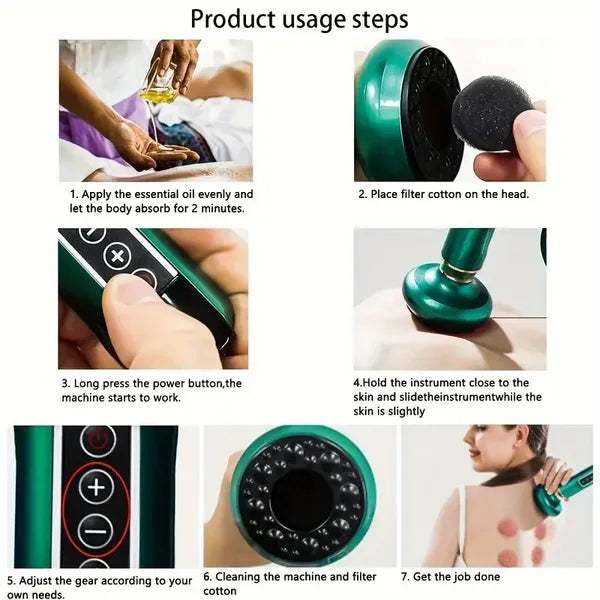 Product usage steps

1. Apply the essential oil evenly and let the body absorb for 2 minutes.

2. Place filter cotton on the head.

3. Long press the power button,the machine starts to work.

4.Hold the instrument close to the skin and slidetheinstrumentwhile the skin is slightly

5. Adjust the gear according to your own needs.

6. Cleaning the machine and filter cotton

7. Get the job done