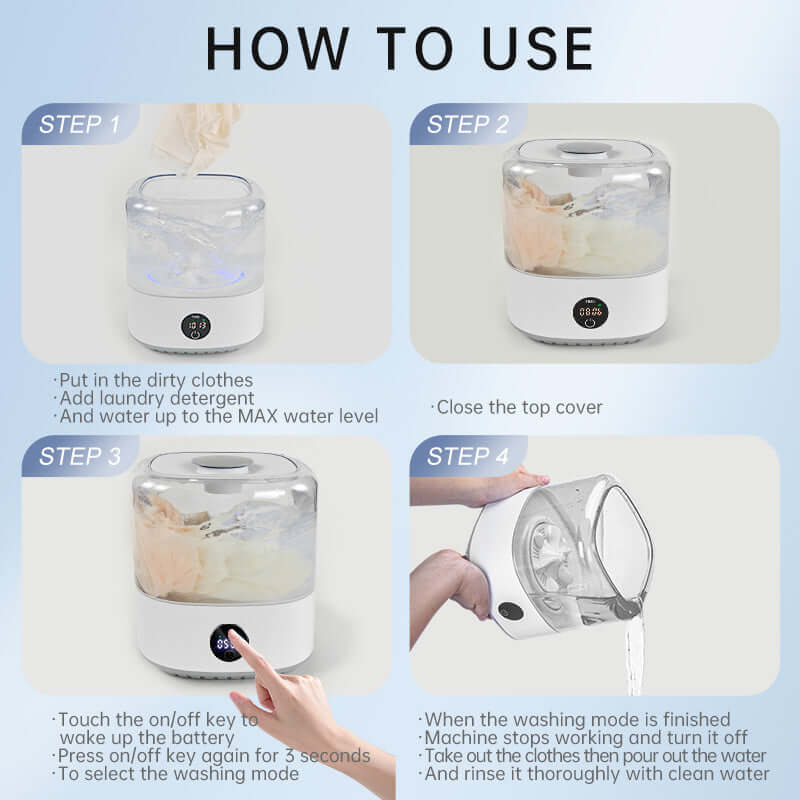 HOW TO USE

STEP 1

·Put in the dirty clothes
·Add laundry detergent
·And water up to the MAX water level

STEP 2

·Close the top cover

STEP 3

·Touch the on/off key to wake up the battery
·Press on/off key again for 3 seconds
·To select the washing mode

STEP 4

·When the washing mode is finished
·Machine stops working and turn it off
·Take out the clothes then pour out the water
·And rinse it thoroughly with clean water