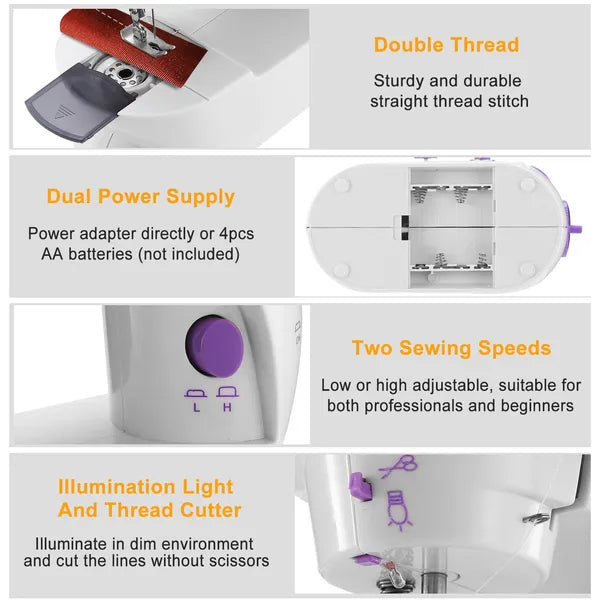 Double Thread

Sturdy and durable straight thread stitch

Dual Power Supply

Power adapter directly or 4pcs AA batteries (not included)

L H

Two Sewing Speeds

Low or high adjustable, suitable for both professionals and beginners

Illumination Light And Thread Cutter

Illuminate in dim environment and cut the lines without scissors