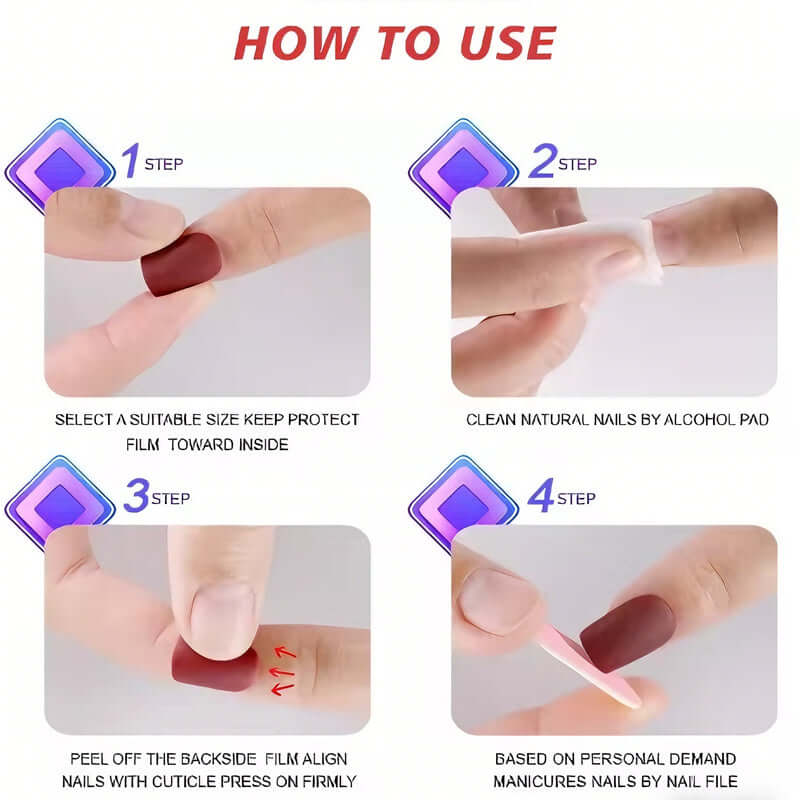 HOW TO USE

1 STEP

SELECT A SUITABLE SIZE KEEP PROTECT FILM TOWARD INSIDE

2 STEP

CLEAN NATURAL NAILS BY ALCOHOL PAD

3 STEP

PEEL OFF THE BACKSIDE FILM ALIGN NAILS WITH CUTICLE PRESS ON FIRMLY

4 STEP

BASED ON PERSONAL DEMAND MANICURES NAILS BY NAIL FILE