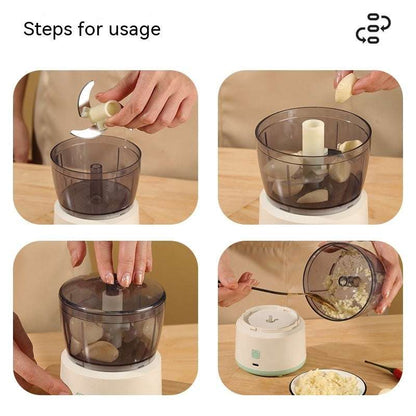 Steps for usage