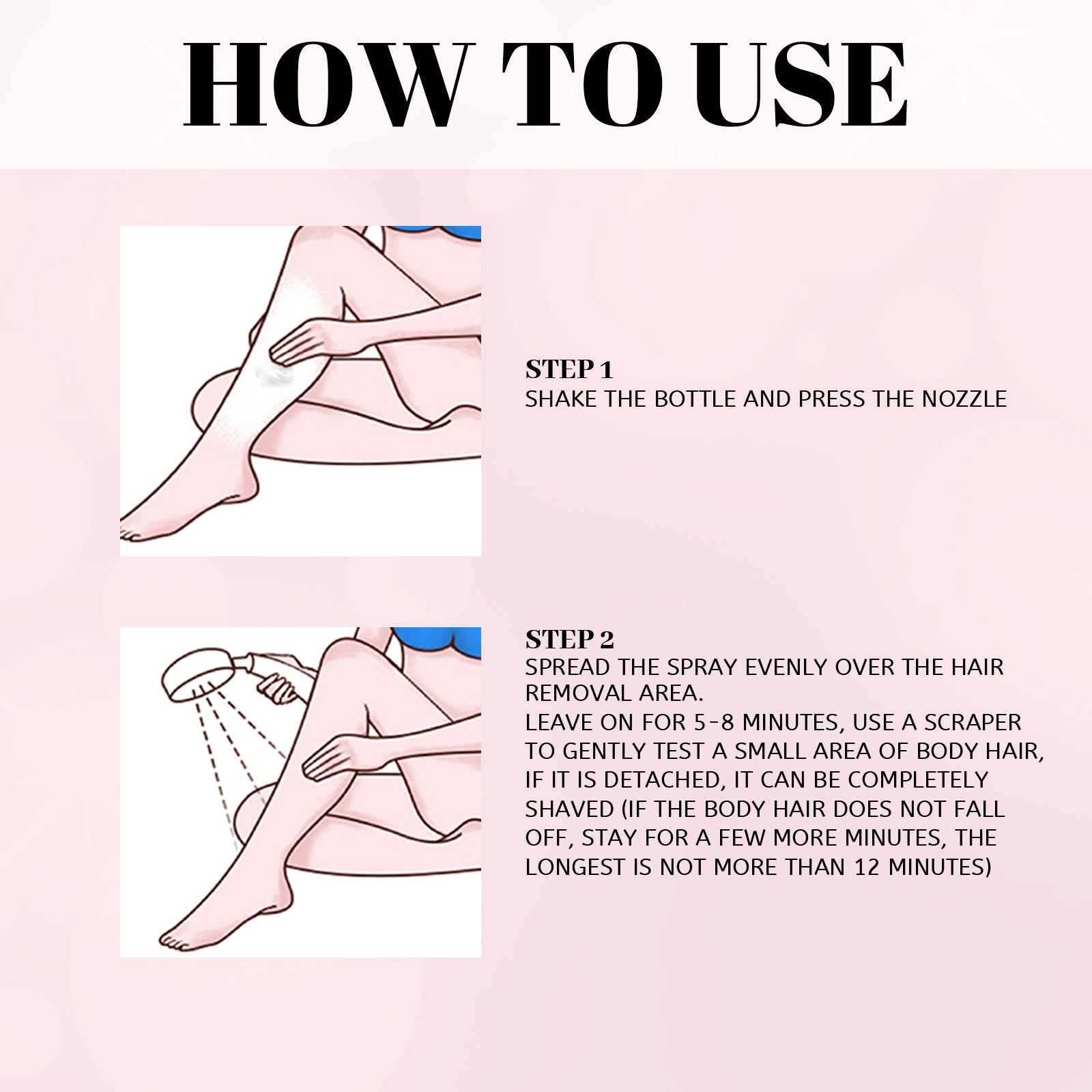 HOW TO USE

STEP 1
SHAKE THE BOTTLE AND PRESS THE NOZZLE

STEP 2
SPREAD THE SPRAY EVENLY OVER THE HAIR REMOVAL AREA.
LEAVE ON FOR 5-8 MINUTES, USE A SCRAPER TO GENTLY TEST A SMALL AREA OF BODY HAIR, IF IT IS DETACHED, IT CAN BE COMPLETELY SHAVED (IF THE BODY HAIR DOES NOT FALL OFF, STAY FOR A FEW MORE MINUTES, THE LONGEST IS NOT MORE THAN 12 MINUTES)