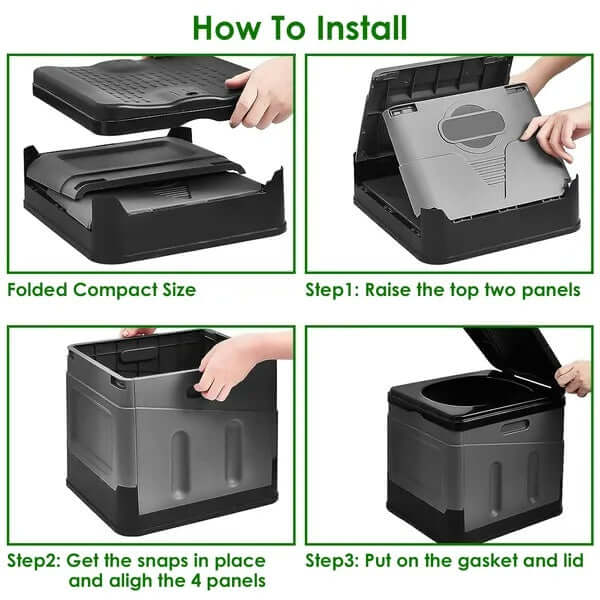 How To Install

Folded Compact Size

Step1: Raise the top two panels

Step2: Get the snaps in place and aligh the 4 panels

Step3: Put on the gasket and lid