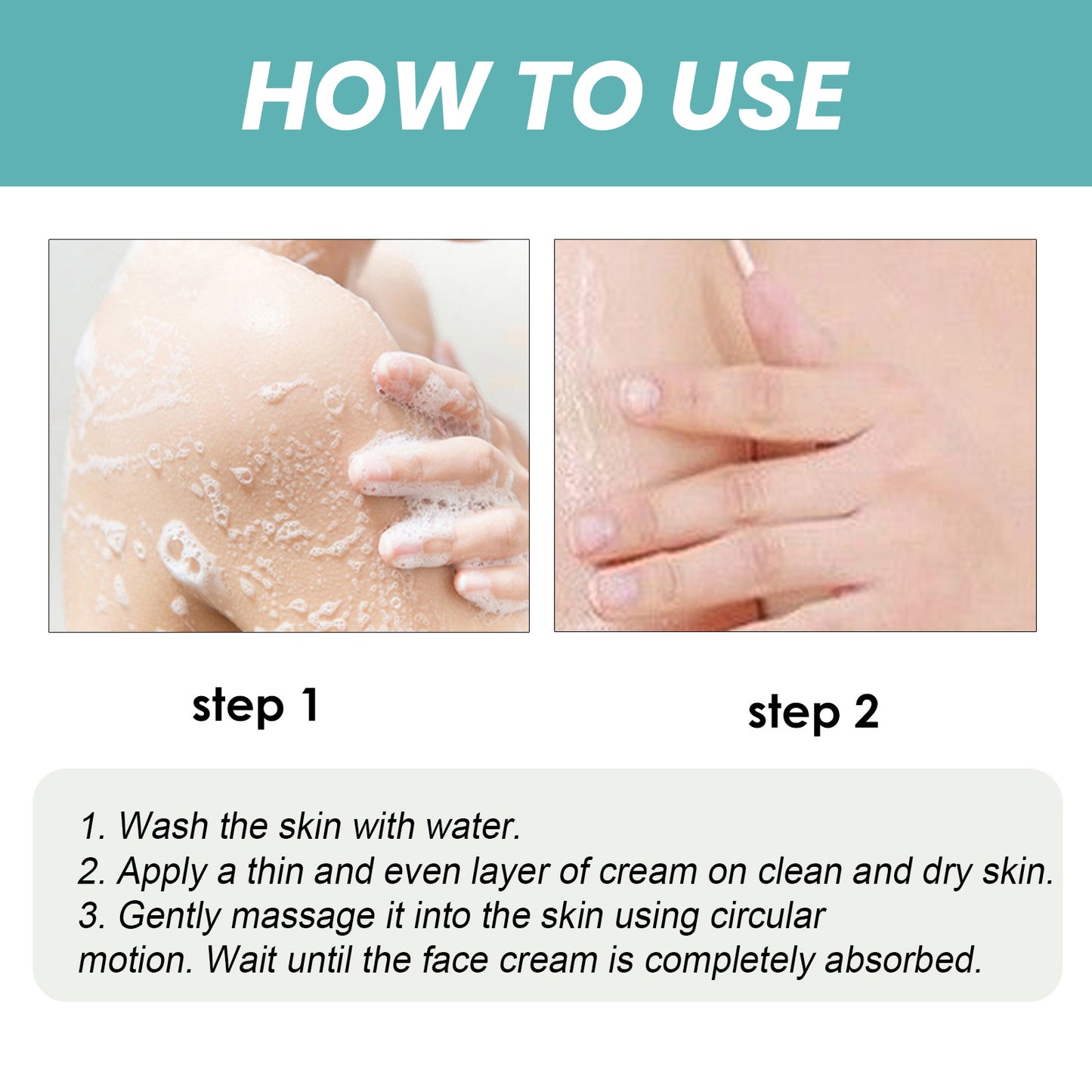 HOW TO USE

step 1

step 2

1. Wash the skin with water.
2. Apply a thin and even layer of cream on clean and dry skin.
3. Gently massage it into the skin using circular motion. Wait until the face cream is completely absorbed.