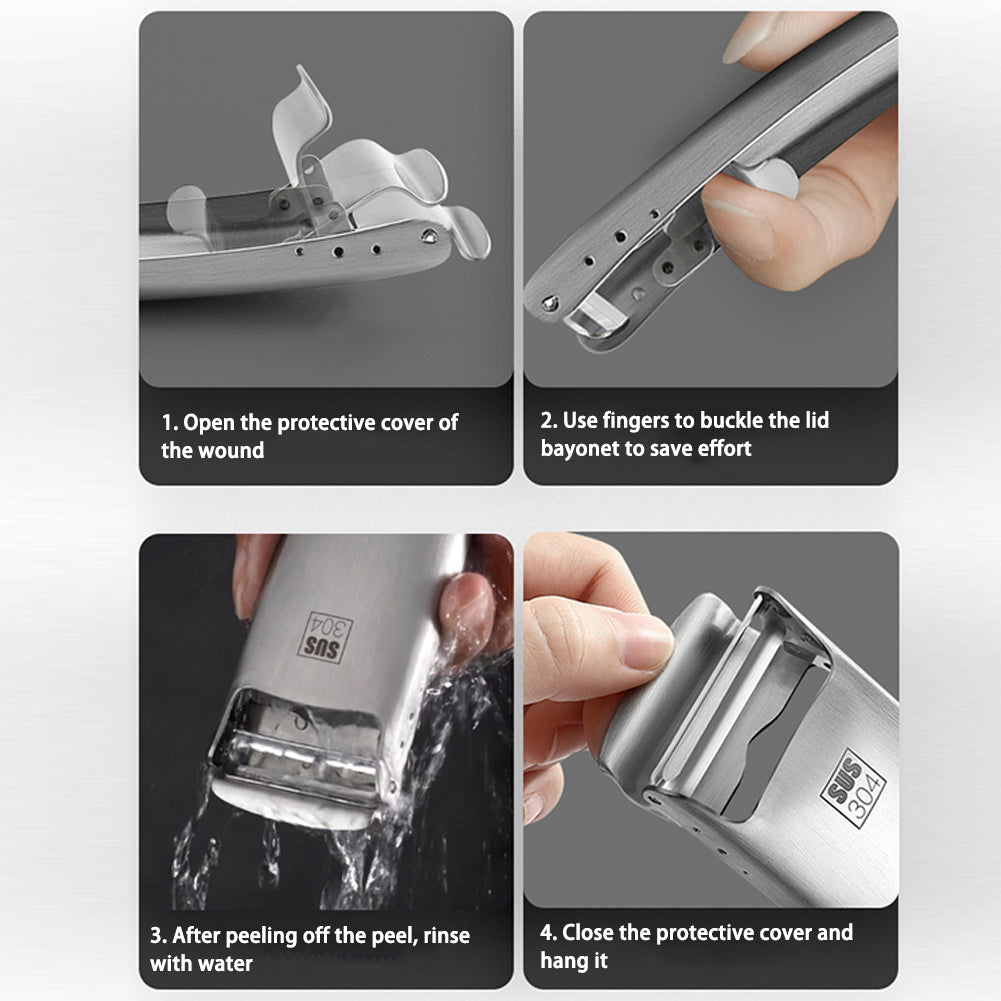 1. Open the protective cover of the wound

2. Use fingers to buckle the lid bayonet to save effort

SUS 304

3. After peeling off the peel, rinse with water

SUS 304

4. Close the protective cover and hang it