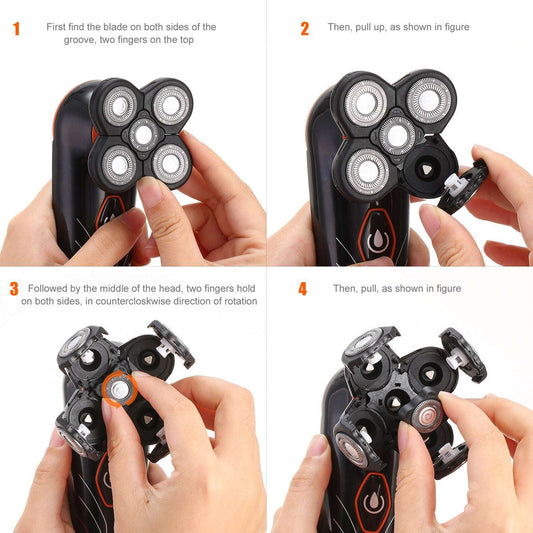 1 First find the blade on both sides of the groove, two fingers on the top

2 Then, pull up, as shown in figure

3 Followed by the middle of the head, two fingers hold on both sides, in countercloskwise direction of rotation

4 Then, pull, as shown in figure