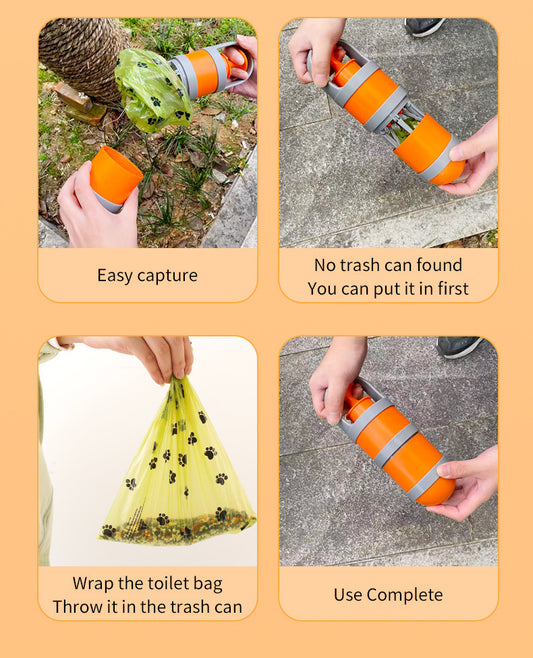 Easy capture

No trash can found
You can put it in first

Wrap the toilet bag
Throw it in the trash can

Use Complete