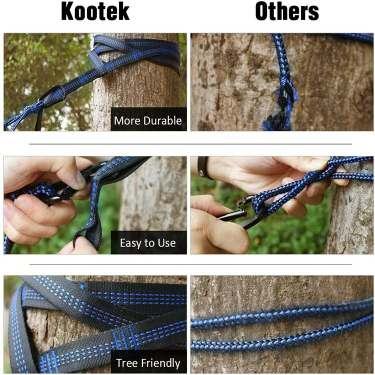 Kootek

Others

More Durable

Easy to Use

Tree Friendly