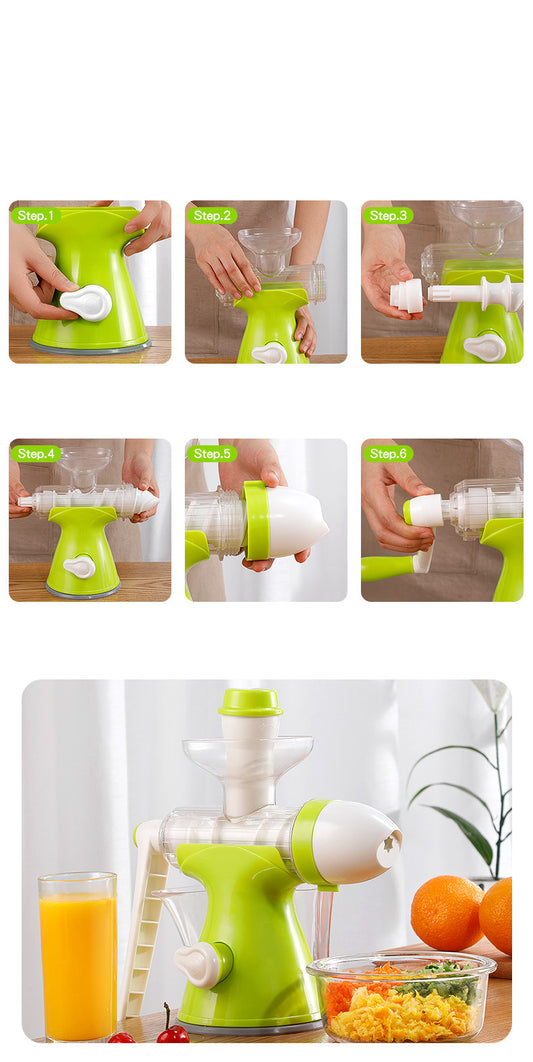 Step.1

Step.2

Step.3

Step.4

Step.5

Step.6