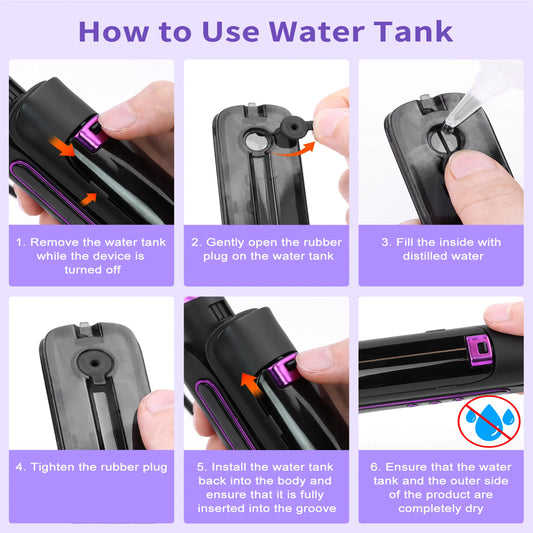 How to Use Water Tank

1. Remove the water tank while the device is turned off

2. Gently open the rubber plug on the water tank

3. Fill the inside with distilled water

4. Tighten the rubber plug

5. Install the water tank back into the body and ensure that it is fully inserted into the groove

6. Ensure that the water tank and the outer side of the product are completely dry