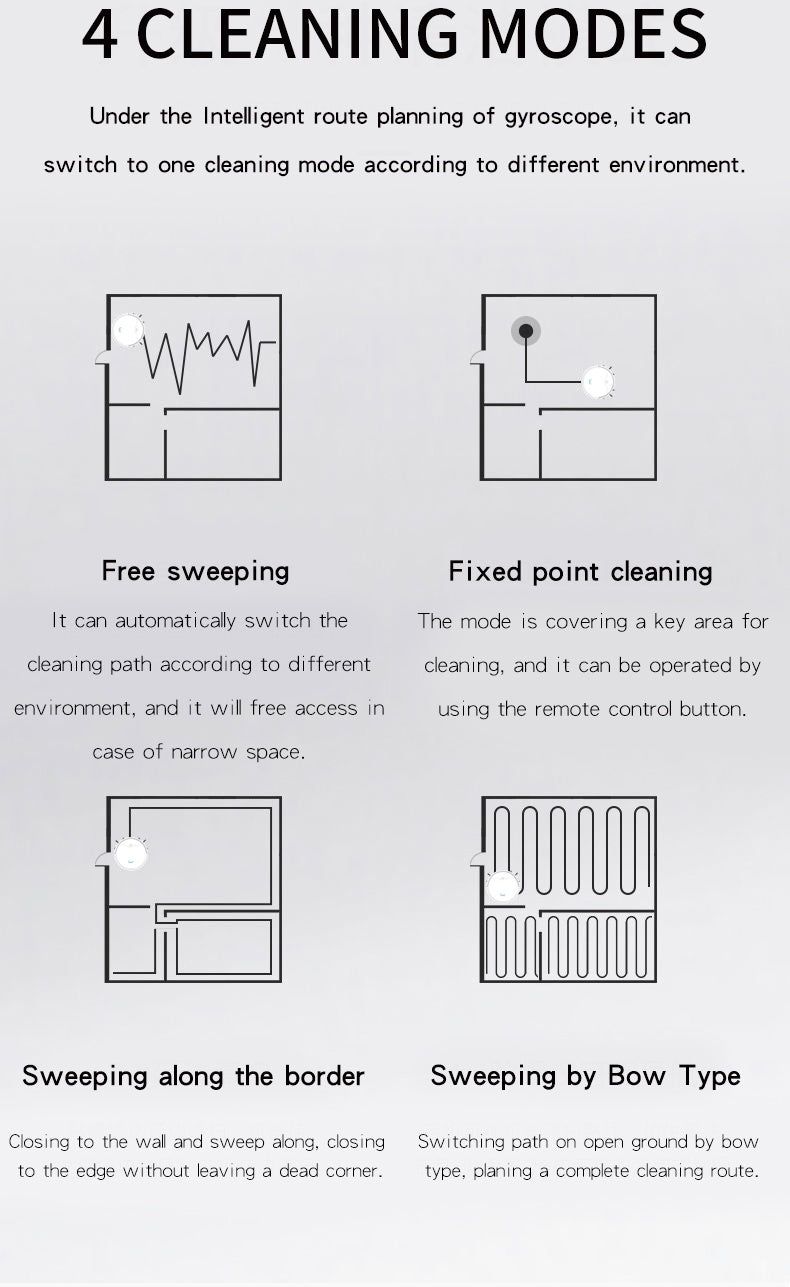 4 CLEANING MODES

Under the Intelligent route planning of gyroscope, it can switch to one cleaning mode according to different environment.

Free sweeping

It can automatically switch the cleaning path according to different environment, and it will free access in case of narrow space.

Fixed point cleaning

The mode is covering a key area for cleaning, and it can be operated by using the remote control button.

Sweeping along the border

Closing to the wall and sweep along, closing to the edge without leaving a dead corner.

Sweeping by Bow Type

Switching path on open ground by bow type, planing a complete cleaning route.