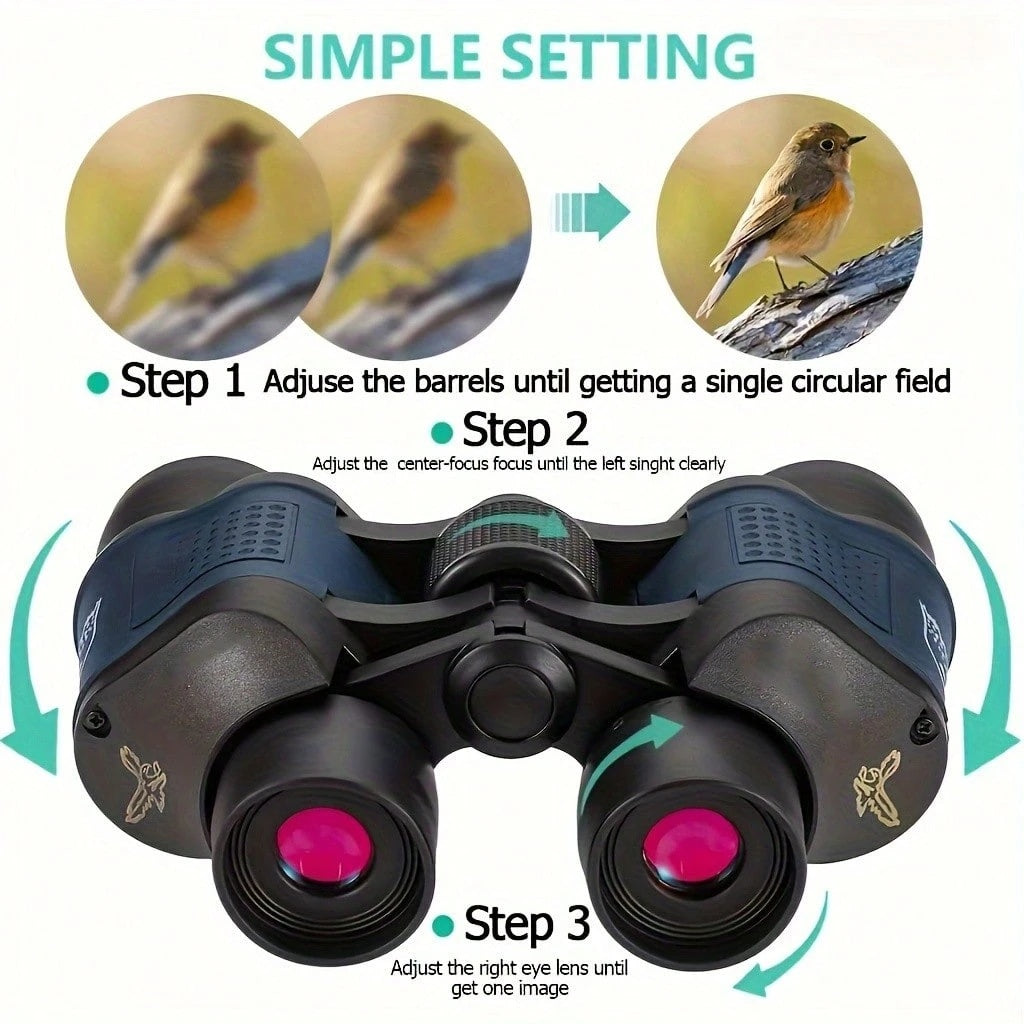 SIMPLE SETTING

Step 1 Adjuse the barrels until getting a single circular field

Step 2
Adjust the center-focus focus until the left singht clearly

Step 3
Adjust the right eye lens until get one image