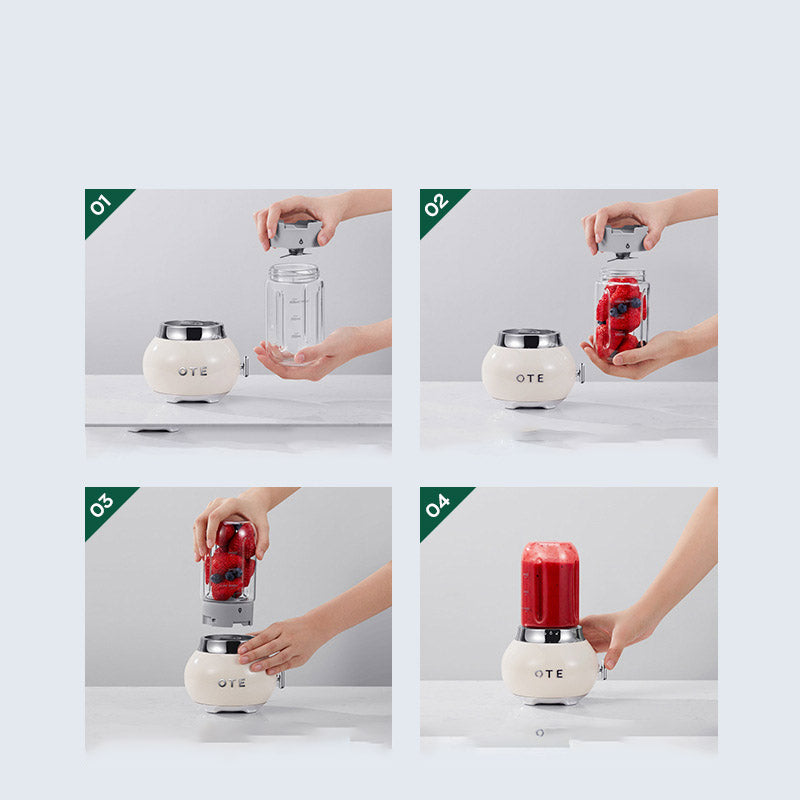 01

OTE

02

OTE

03

OTE

04

OTE