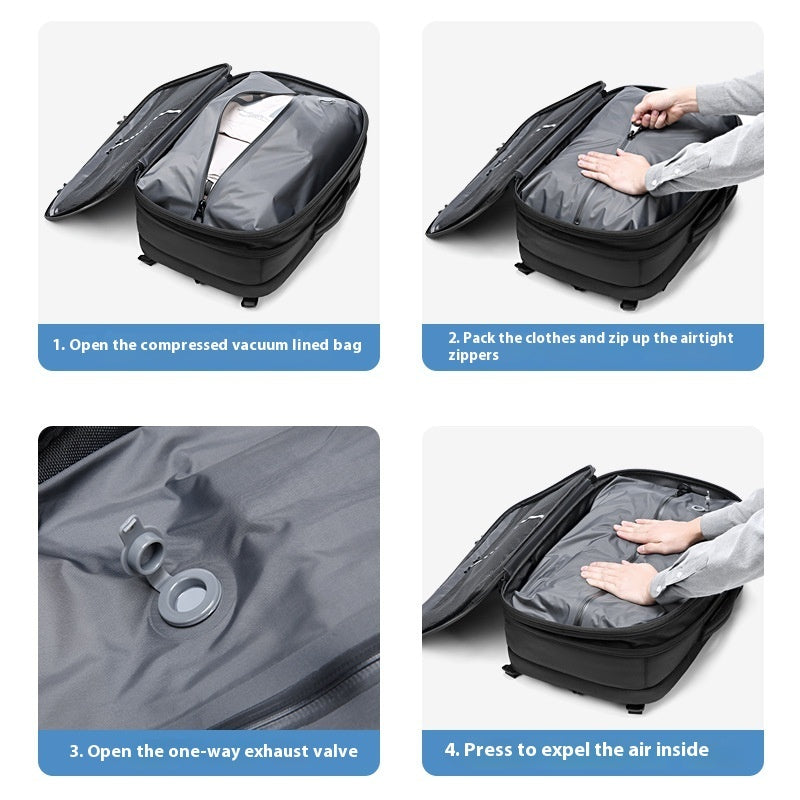 1. Open the compressed vacuum lined bag

2. Pack the clothes and zip up the airtight zippers

3. Open the one-way exhaust valve

4. Press to expel the air inside