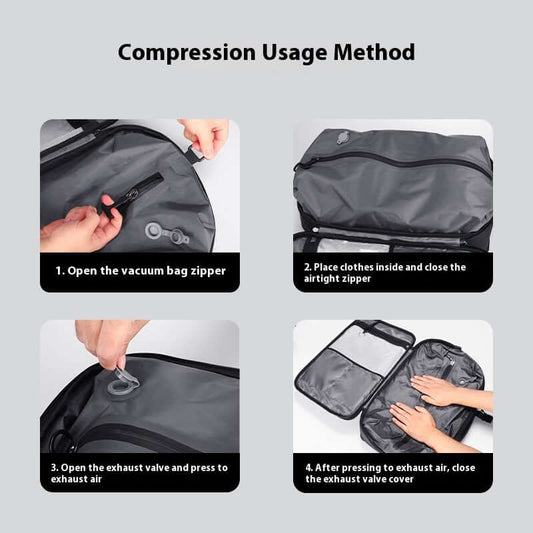 Compression Usage Method

1. Open the vacuum bag zipper

2. Place clothes inside and close the airtight zipper

3. Open the exhaust valve and press to exhaust air

4. After pressing to exhaust air, close the exhaust valve cover